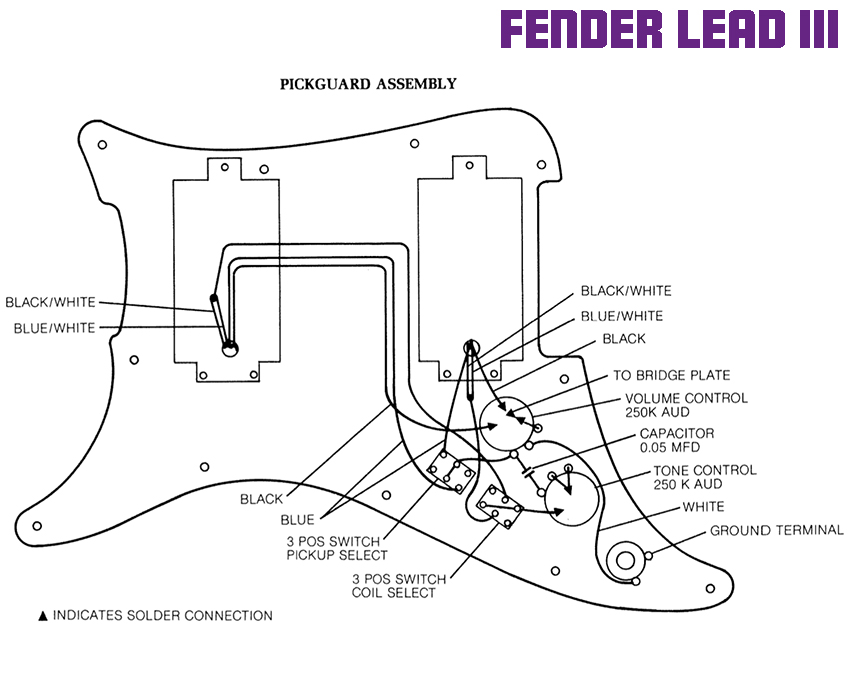 FENDER LEAD III

PICKGUARD ASSEMBLY

BLACK/WHITE
BLUE/WHITE

BLACK/WHITE
BLUE/WHITE
BLACK
TO BRIDGE PLATE
VOLUME CONTROL
250K AUD
CAPACITOR
0.05 MFD
TONE CONTROL
250 K AUD
WHITE
GROUND TERMINAL

BLACK
BLUE
3 POS SWITCH
PICKUP SELECT
3 POS SWITCH
COIL SELECT

▲ INDICATES SOLDER CONNECTION